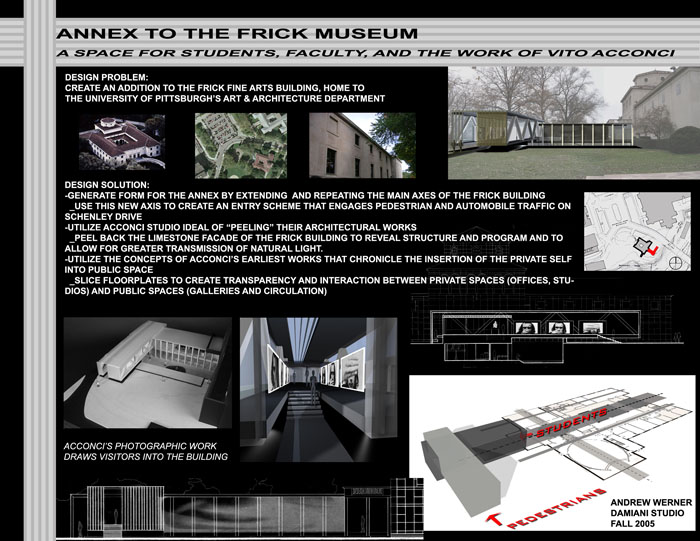 ANNEX TO THE FRICK MUSEUM

A SPACE FOR STUDENTS, FACULTY, AND THE WORK OF VITO ACCONCI

DESIGN PROBLEM:
CREATE AN ADDITION TO THE FRICK FINE ARTS BUILDING, HOME TO THE UNIVERSITY OF PITTSBURGH'S ART & ARCHITECTURE DEPARTMENT

DESIGN SOLUTION:
-GENERATE FORM FOR THE ANNEX BY EXTENDING AND REPEATING THE MAIN AXES OF THE FRICK BUILDING
_USE THIS NEW AXIS TO CREATE AN ENTRY SCHEME THAT ENGAGES PEDESTRIAN AND AUTOMOBILE TRAFFIC ON SCHENLEY DRIVE
-UTILIZE ACCONCI STUDIO IDEAL OF "PEELING" THEIR ARCHITECTURAL WORKS
_PEEL BACK THE LIMESTONE FACADE OF THE FRICK BUILDING TO REVEAL STRUCTURE AND PROGRAM AND TO ALLOW FOR GREATER TRANSMISSION OF NATURAL LIGHT.
-UTILIZE THE CONCEPTS OF ACCONCI'S EARLIEST WORKS THAT CHRONICLE THE INSERTION OF THE PRIVATE SELF INTO PUBLIC SPACE
_SLICE FLOORPLATES TO CREATE TRANSPARENCY AND INTERACTION BETWEEN PRIVATE SPACES (OFFICES, STUDIOS) AND PUBLIC SPACES (GALLERIES AND CIRCULATION)

ACCONCI'S PHOTOGRAPHIC WORK DRAWS VISITORS INTO THE BUILDING

STUDENTS

PEDESTRIANS

ANDREW WERNER
DAMIANI STUDIO
FALL 2005