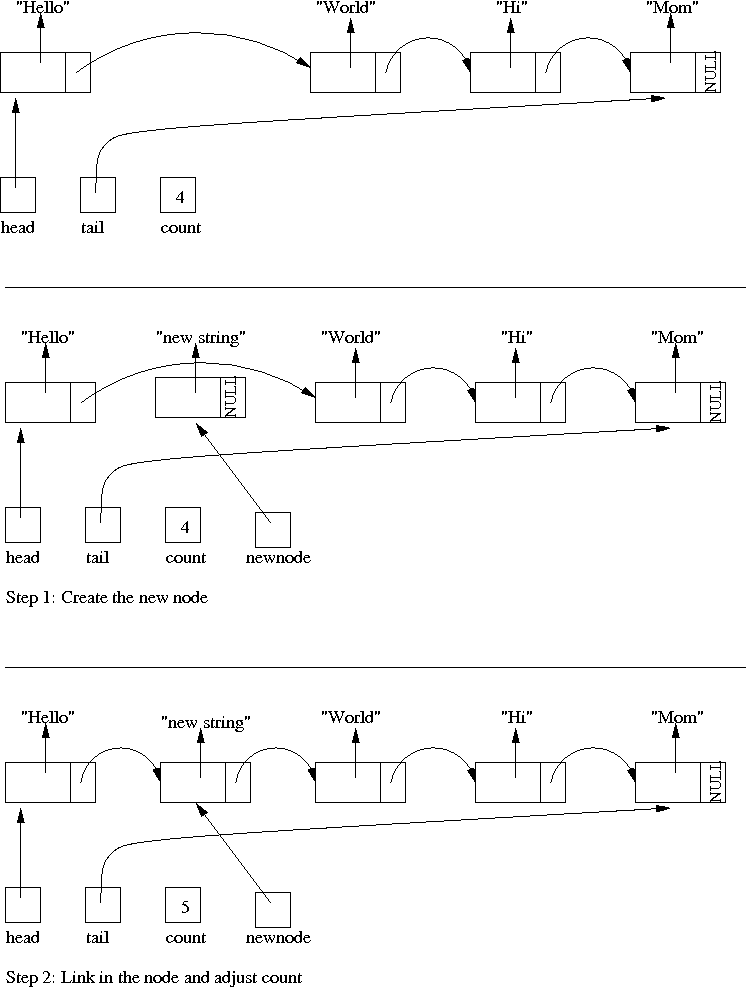 "Hello" "World" "Hi" "Mom"

NULL

4

head tail count

"Hello" "new string" "World" "Hi" "Mom"

NULL NULL

4

head tail count newnode

Step 1: Create the new node

"Hello" "new string" "World" "Hi" "Mom"

NULL

5

head tail count newnode

Step 2: Link in the node and adjust count